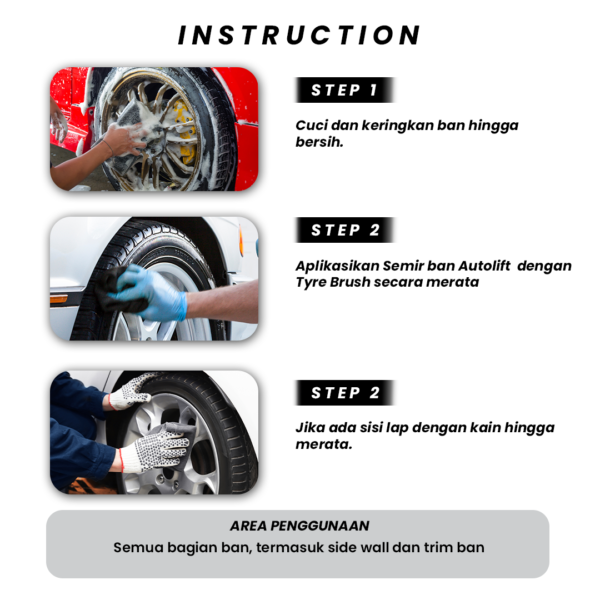 INSTRUCTION

STEP 1

Cuci dan keringkan ban hingga bersih.

STEP 2

Aplikasikan Semir ban Autolift dengan Tyre Brush secara merata

STEP 2

Jika ada sisi lap dengan kain hingga merata.

AREA PENGGUNAAN

Semua bagian ban, termasuk side wall dan trim ban